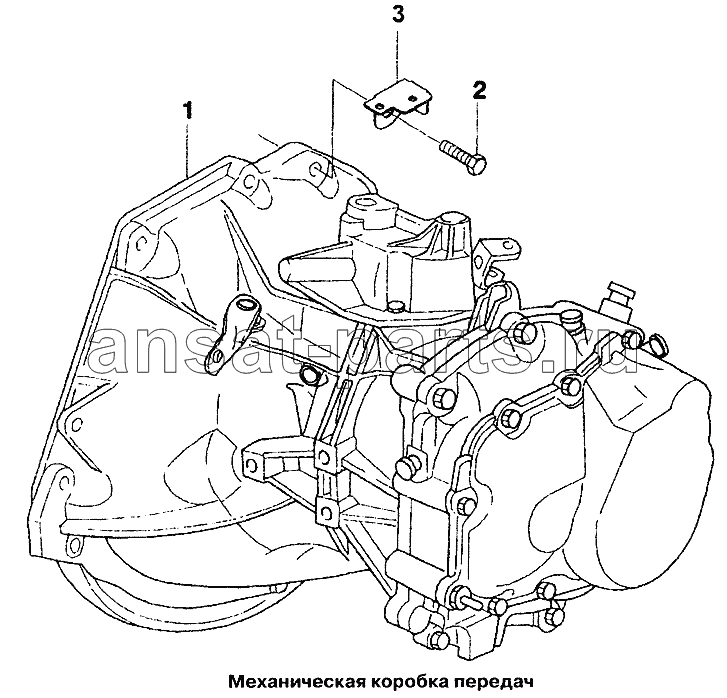 3

2

1

ansat-parts.ru

Механическая коробка передач