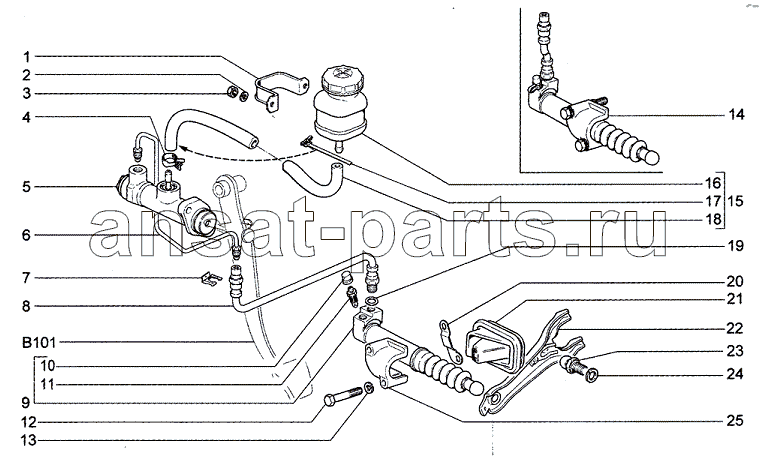 1
2
3
4
5
6
7
8
B101
10
11
9
12
13
14
16
17
15
18
19
20
21
22
23
24
25
ansat-parts.ru