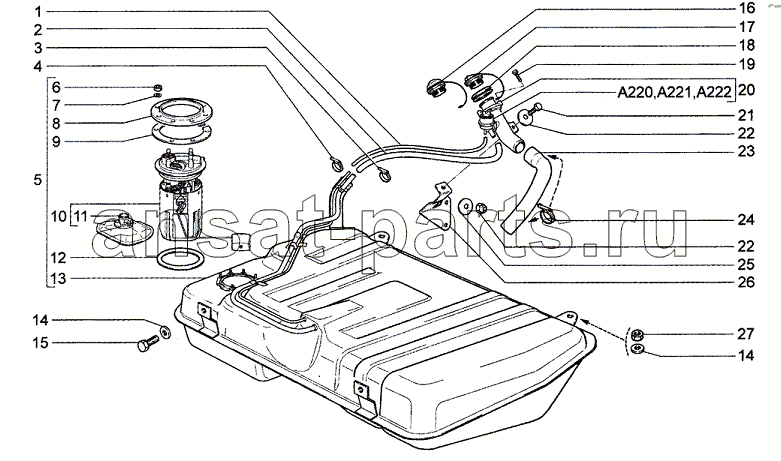 1
2
3
4
5
6
7
8
9
10
11
12
13
14
15
16
17
18
19
A220,A221,A222
20
21
22
23
24
22
25
26
27
14
ansat-parts.ru