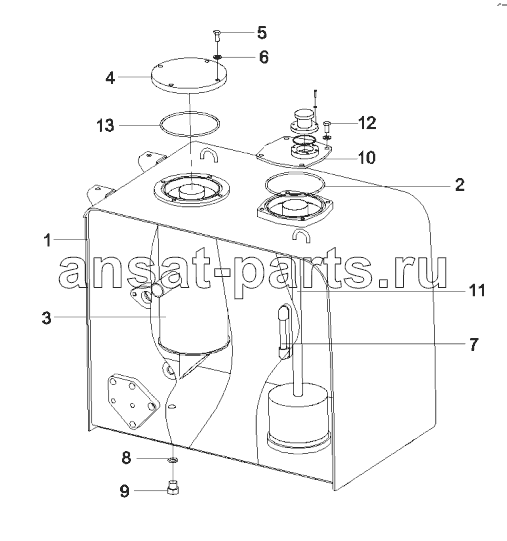 5
6
4
13
12
10
2
1
ansat-parts.ru
11
3
7
8
9