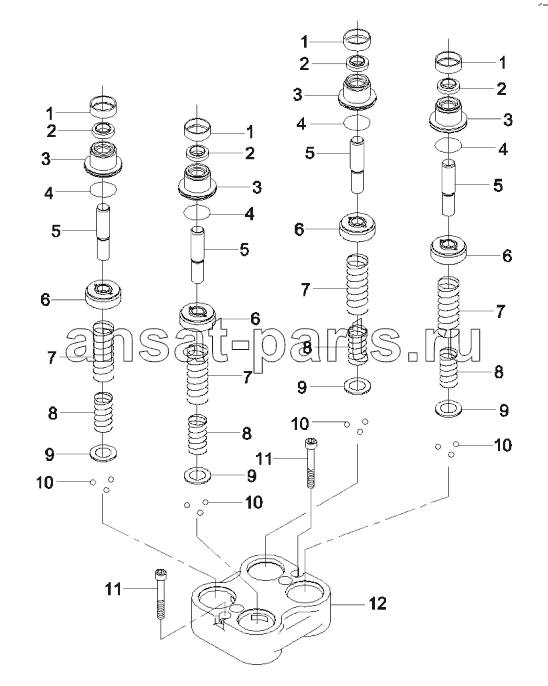 1
2
3
4
5
6
7
8
9
10

1
2
3
4
5
6
7
8
9
10

1
2
3
4
5
6
7
8
9
10
11

1
2
3
4
5
6
7
8
9
10

11
12

ansat-parts.ru