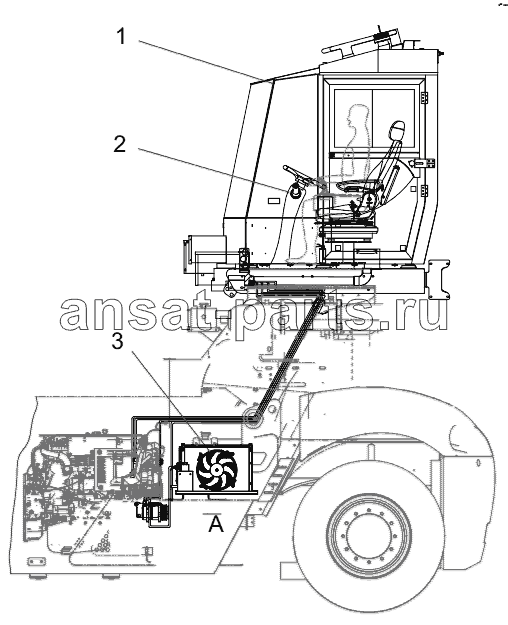 1

2

ansat-parts.ru

3

A