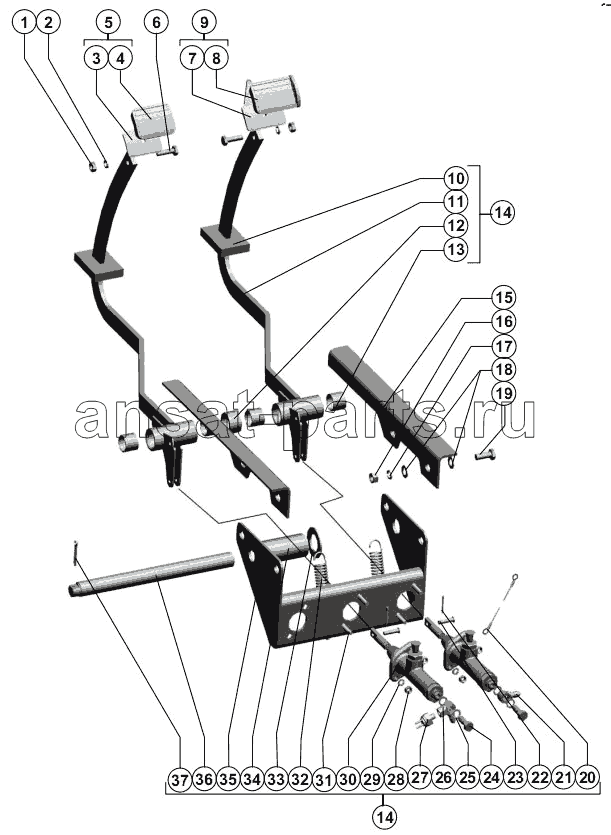 1 2 5 3 4 6 9 7 8

10 11 12 13 14

15 16 17 18 19

ansat-parts.ru

37 36 35 34 33 32 31 30 29 28 27 26 25 24 23 22 21 20

14