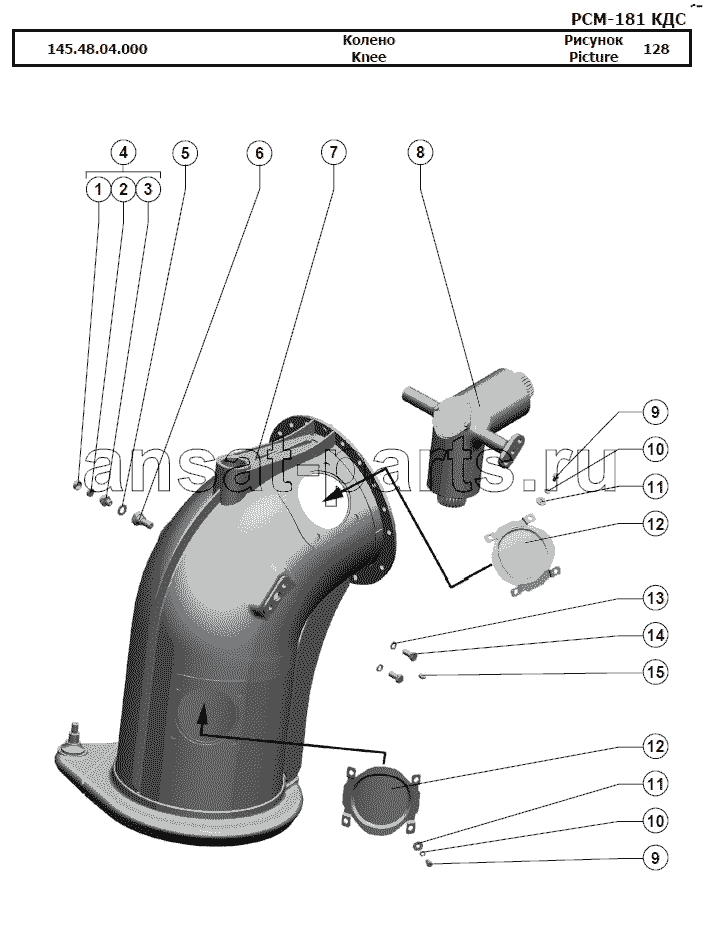 РСМ-181 КДС

| 145.48.04.000 | Колено Knee | Рисунок Picture | 128 |
|---|---|---|---|

4
1 2 3
5
6
7
8
9
10
11
12
13
14
15
12
11
10
9

ansat-parts.ru