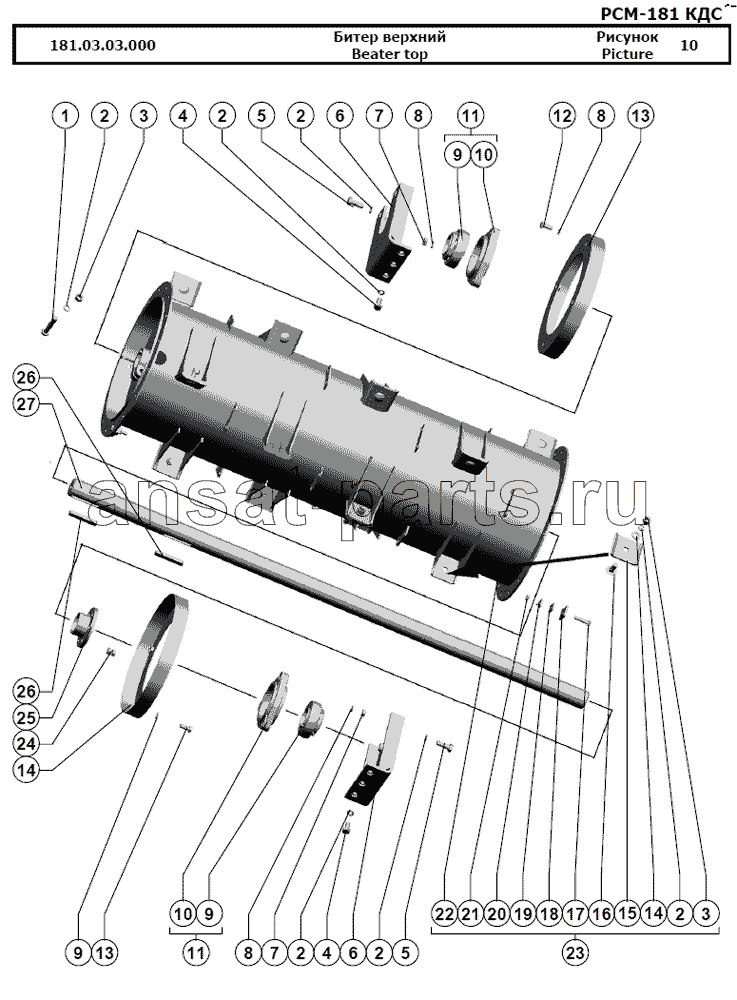 РСМ-181 КДС

| 181.03.03.000 | Битер верхний Beater top | Рисунок Picture | 10 |
|---|---|---|---|

1 2 3 4 2 5 2 6 7 8 11 9 10 12 8 13

26
27

ansat-parts.ru

26
25
24
14

10 9
11

9 13

8 7 2 4 6 2 5

22 21 20 19 18 17 16 15 14 2 3
23