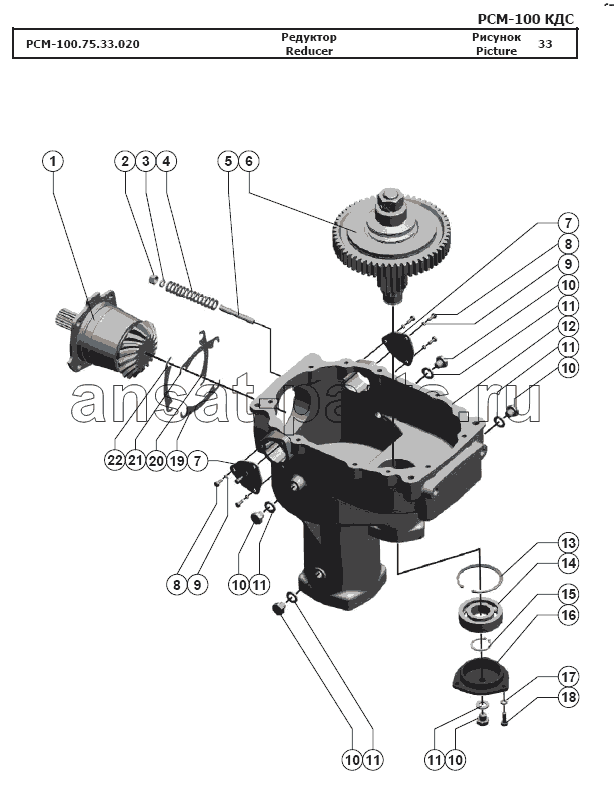 РСМ-100 КДС

| РСМ-100.75.33.020 | Редуктор Reducer | Рисунок Picture | 33 |
|---|---|---|---|

1 2 3 4 5 6 7 8 9 10 11 12 11 10

ansat-parts.ru

22 21 20 19 7

8 9 10 11

13 14 15 16 17 18

10 11 11 10