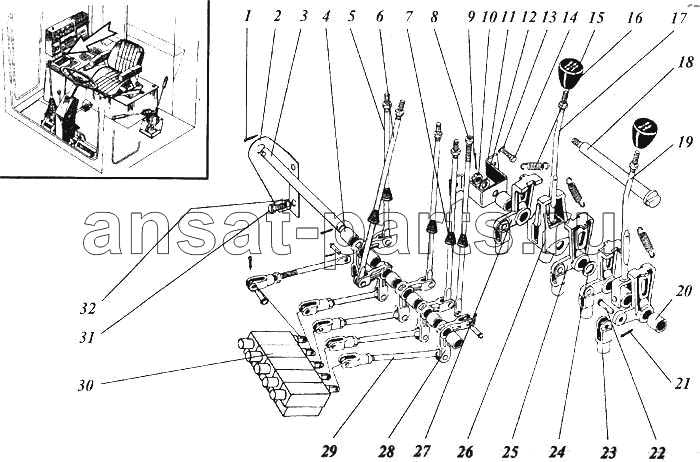 1 2 3 4 5 6 7 8 9 10 11 12 13 14 15 16 17 18 19 20 21 22 23 24 25 26 27 28 29 30 31 32

ansat-parts.ru