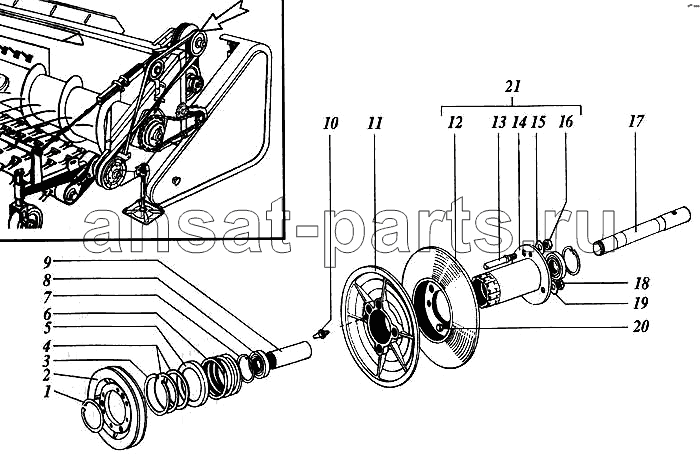 21
10 11 12 13 14 15 16 17
ansat-parts.ru
9
8
7
6
5
4
3
2
1
18
19
20