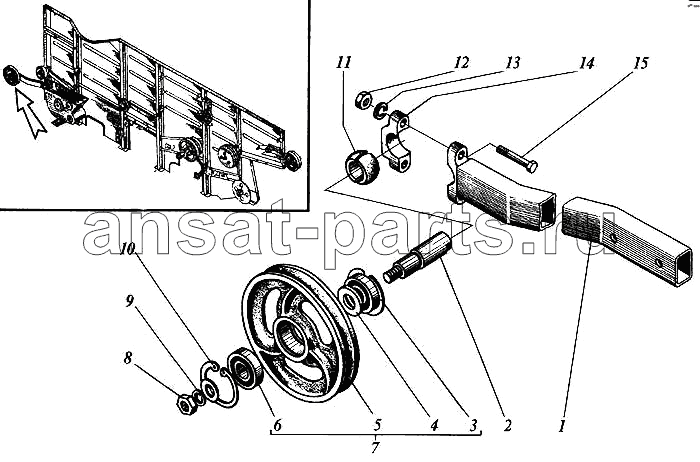 11 12 13 14 15

ansat-parts.ru

10
9
8

6 5 4 3 2 1
7