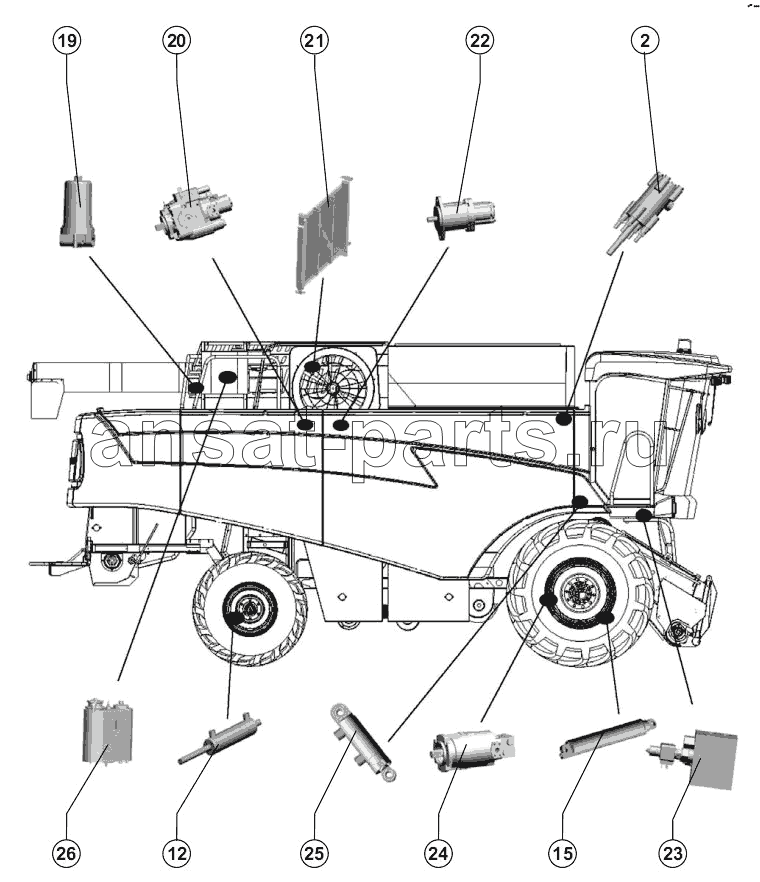 19
20
21
22
2
ansat-parts.ru
26
12
25
24
15
23