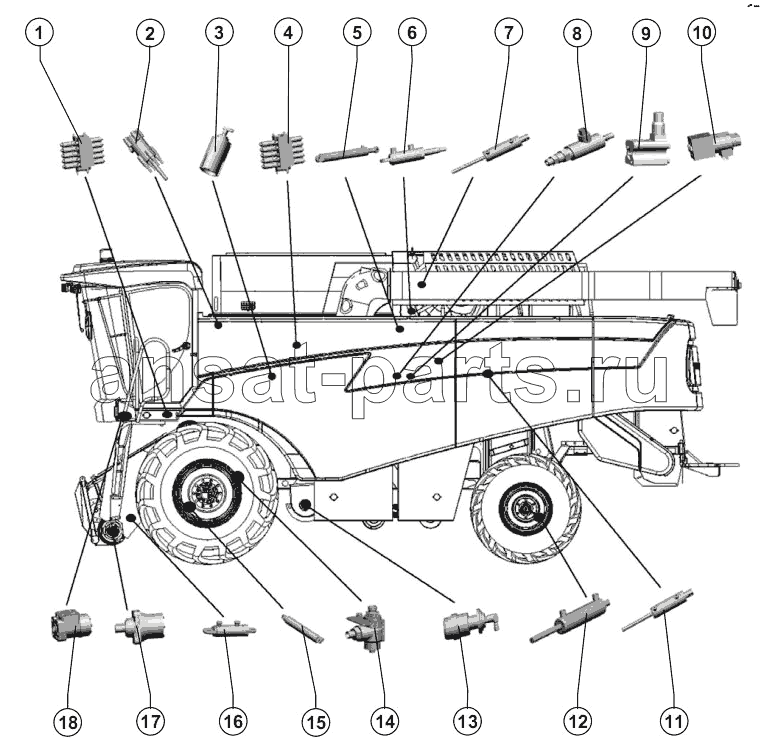 1
2
3
4
5
6
7
8
9
10
amsat-parts.ru
18
17
16
15
14
13
12
11