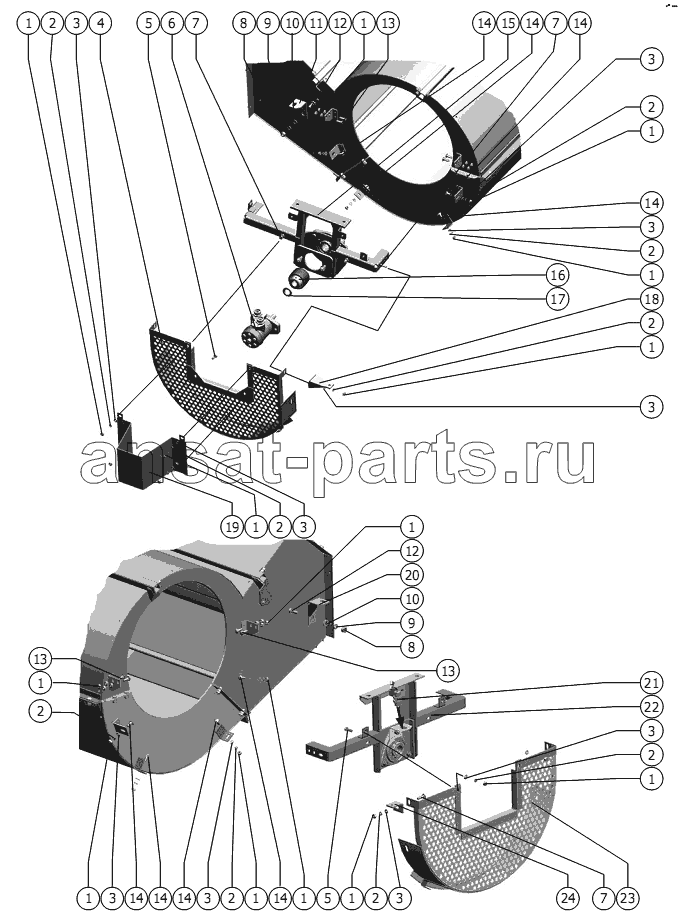 1 2 3 4 5 6 7 8 9 10 11 12 1 13 14 15 14 7 14

3
2
1
14
3
2
1
16
17
18
2
1
3

ansat-parts.ru

19 1 2 3

1
12
20
10
9
8
13
13
1
2
21
22
3
2
1

1 3 14 14 14 3 2 1 14 1 5 1 2 3 24 7 23