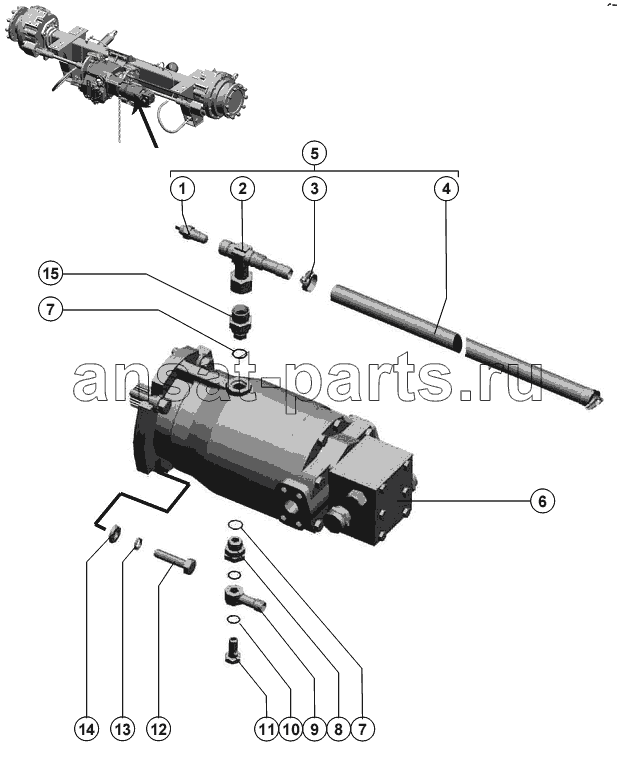 5
1
2
3
4
15
7
ansat-parts.ru
6
14
13
12
11
10
9
8
7