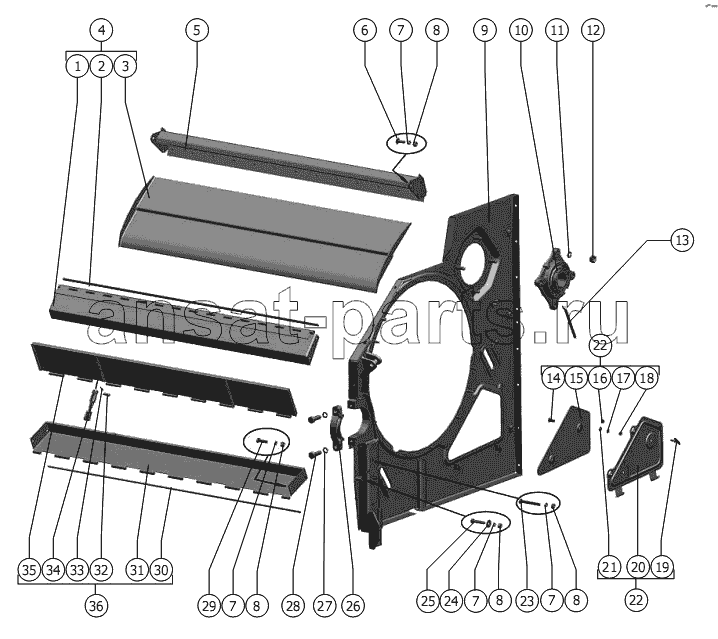 4
1 2 3
5
6 7 8
9
10
11
12
13
ansat-parts.ru
22
14 15 16 17 18
35 34 33 32 31 30
36
29 7 8
28 27 26
25 24 7 8
23 7 8
21 20 19
22