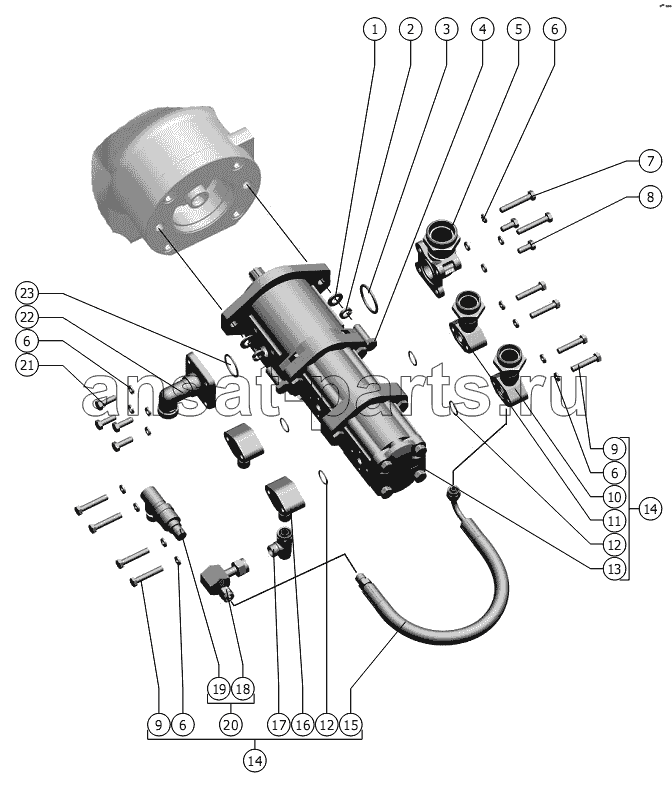 1
2
3
4
5
6
7
8
23
22
6
21
ansat-parts.ru
9
6
10
11
12
13
14
19
18
20
9
6
17
16
12
15
14