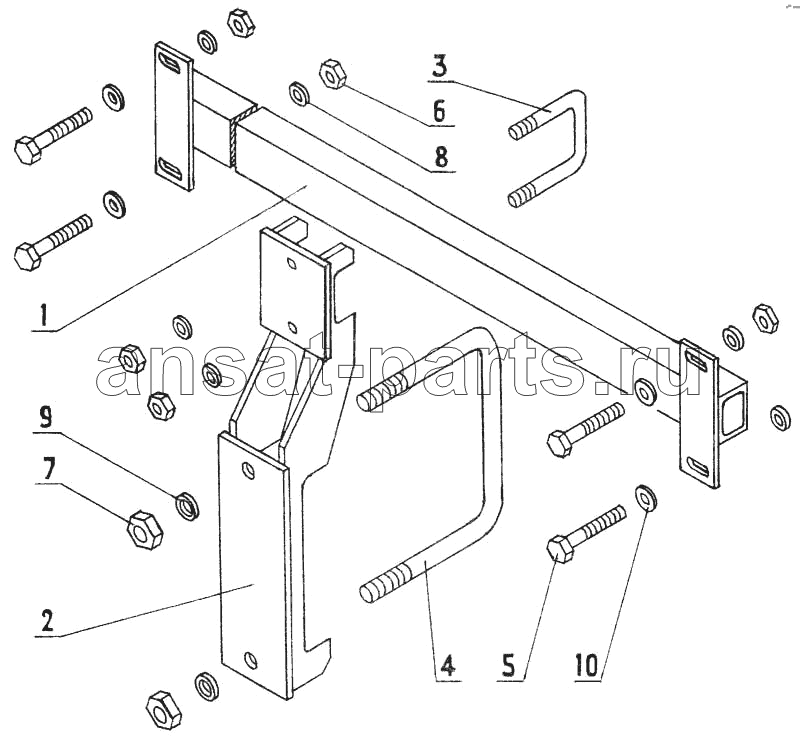 3
6
8
1
ansat-parts.ru
9
7
2
4
5
10