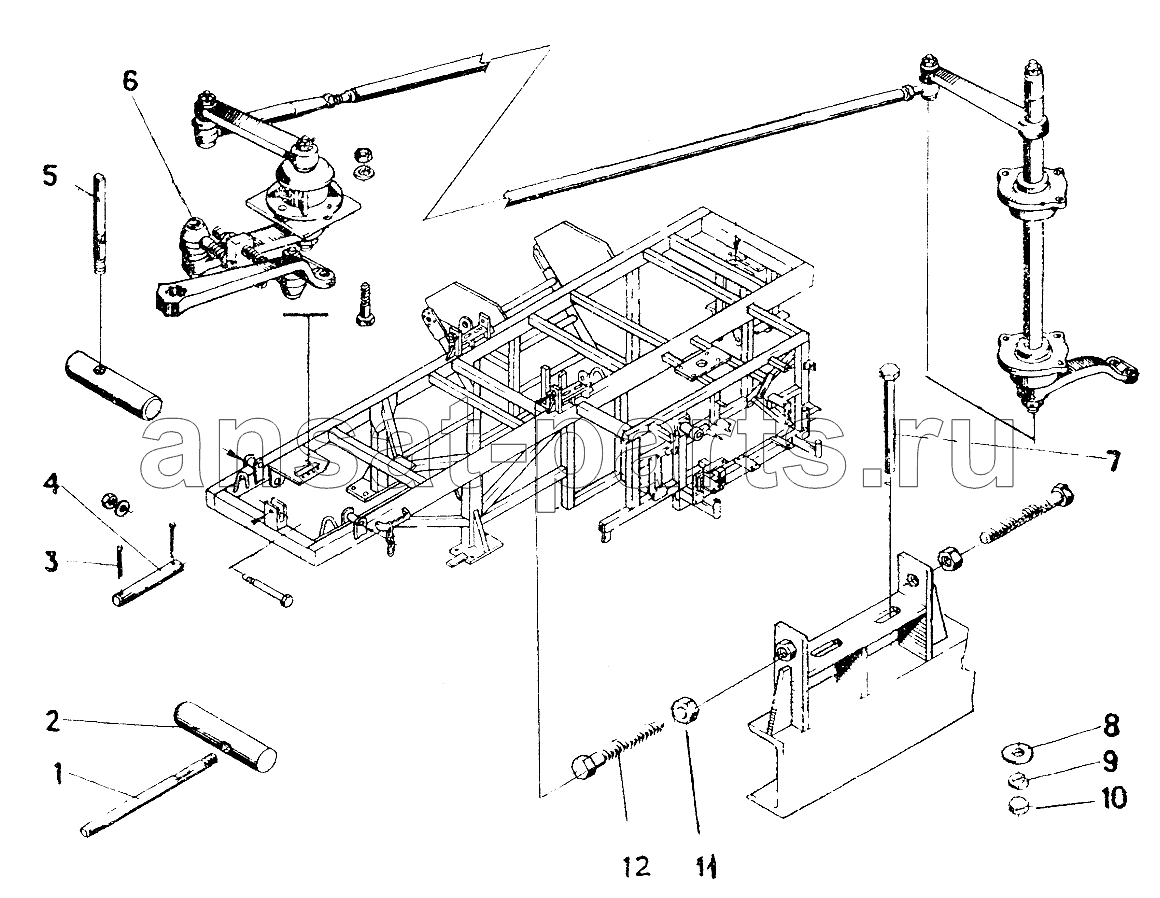 6
5
ansat-parts.ru
7
4
3
2
1
8
9
10
12
11