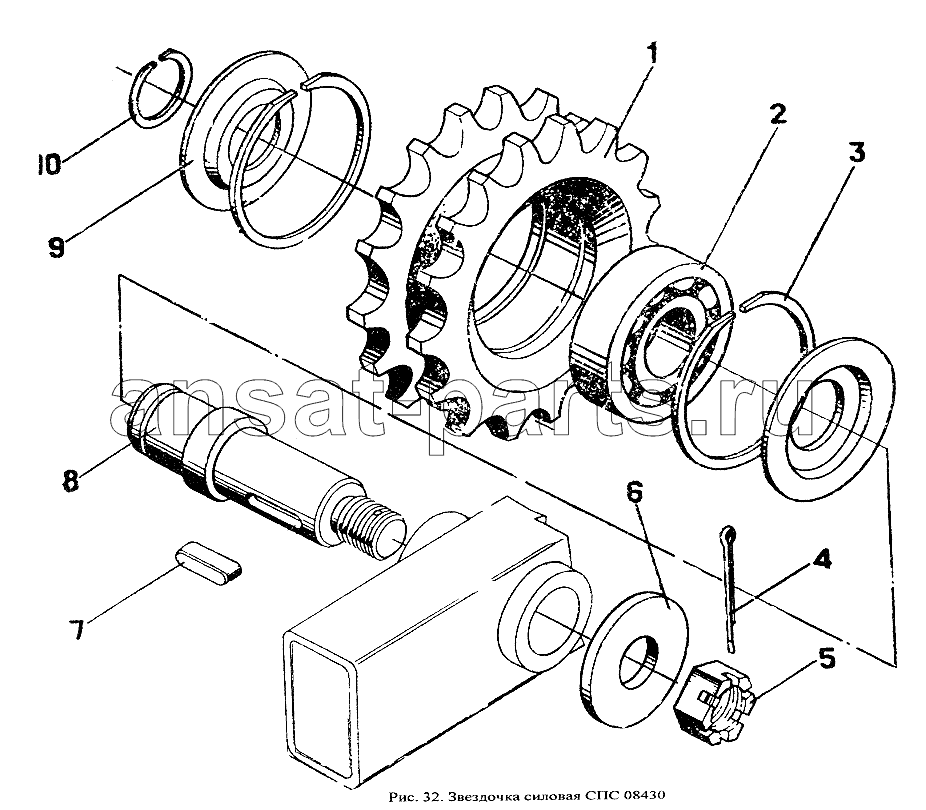 1
2
3
10
9
ansat-parts.ru
8
6
4
7
5
Рис. 32. Звездочка силовая СПС 08430