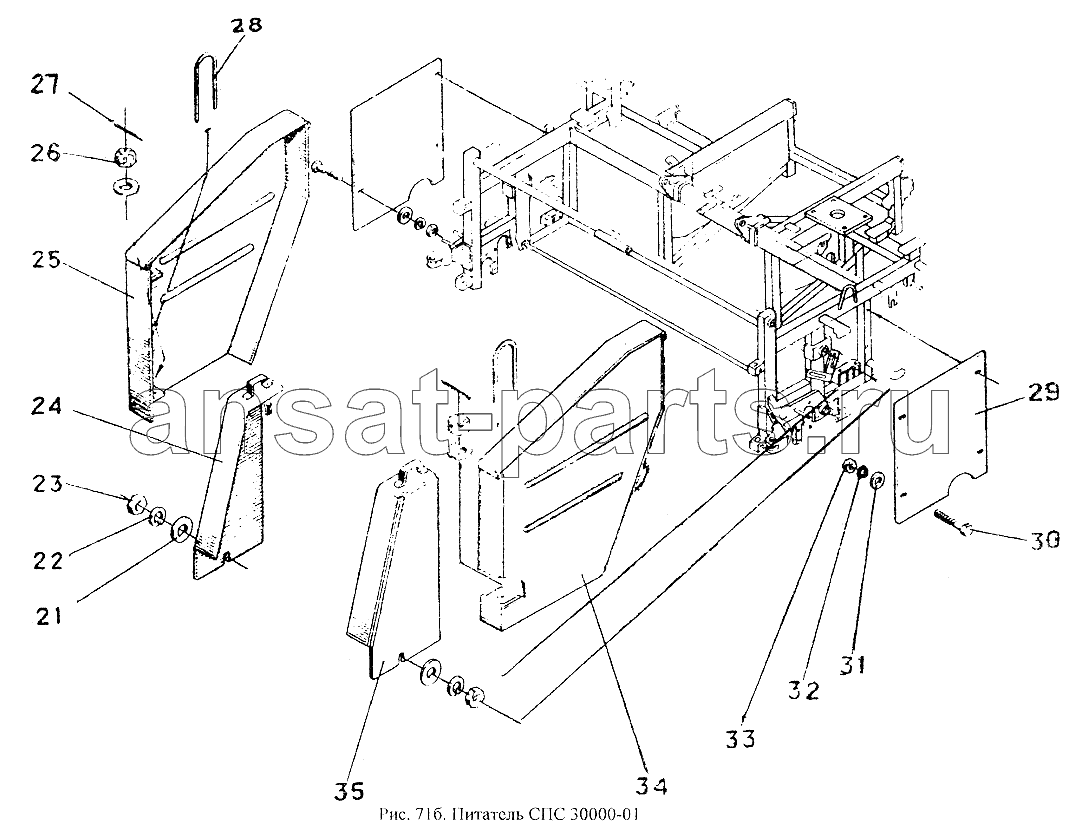 28
27
26
25
24
23
22
21
29
30
31
32
33
34
35
ansat-parts.ru
Рис. 71б. Питатель СПС 30000-01