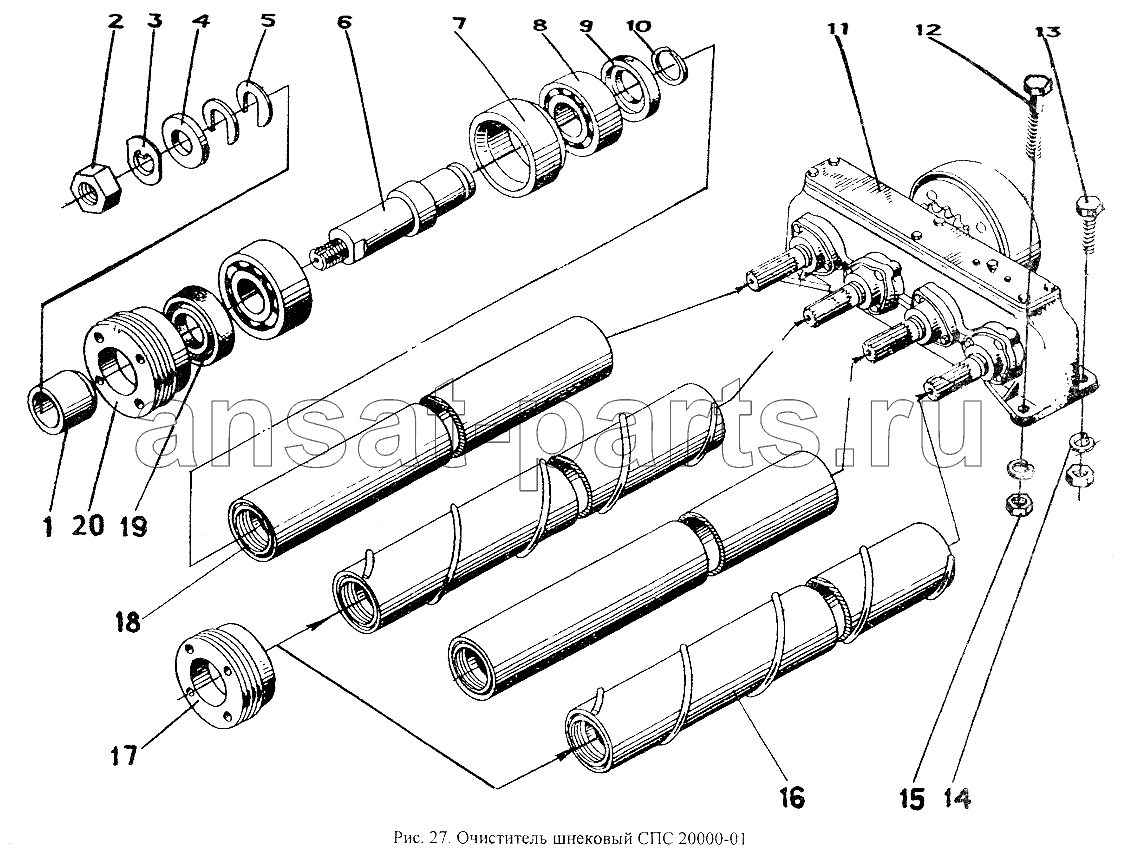 2 3 4 5 6 7 8 9 10 11 12 13

ansat-parts.ru

1 20 19

18

17

16 15 14

Рис. 27. Очиститель шнековый СПС 20000-01