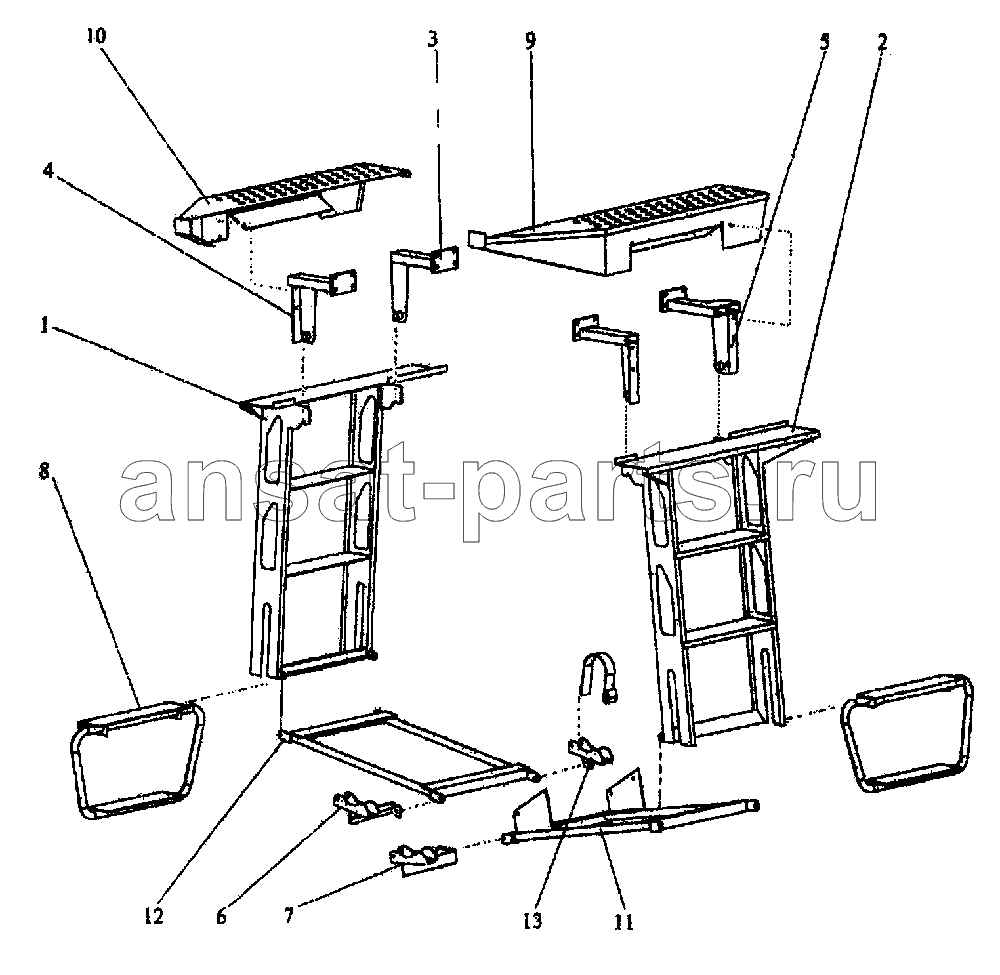 10
3
9
5
2
4
1
8
ansat-parts.ru
12
6
7
13
11