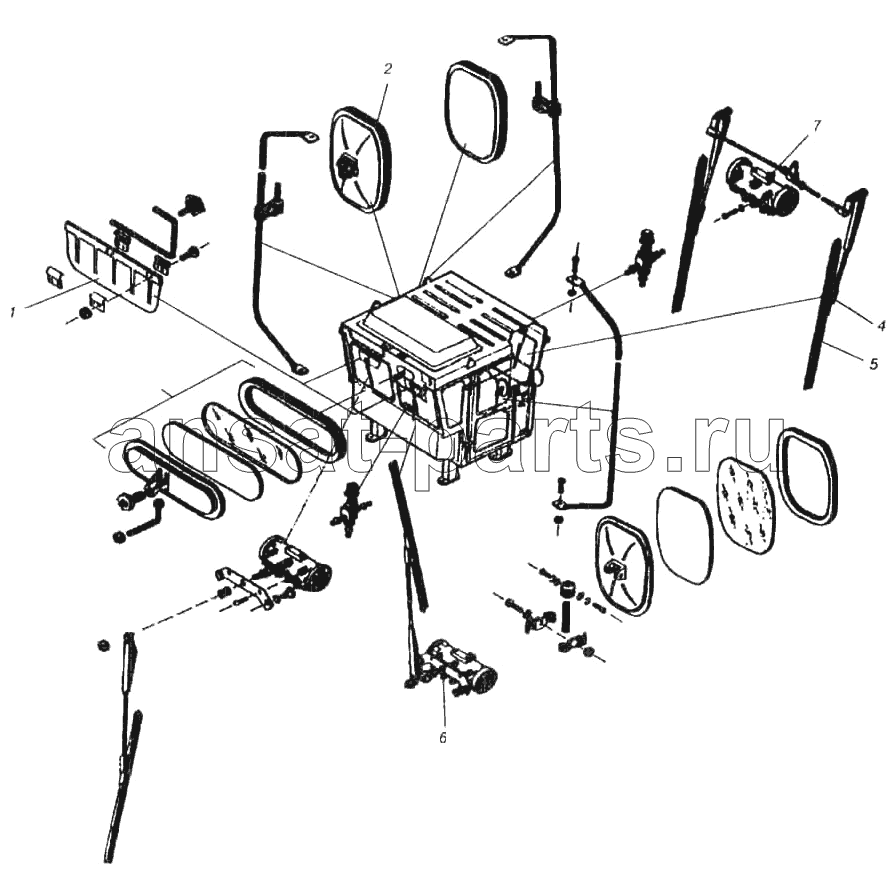 2
7
1
4
5
ansat-parts.ru
6