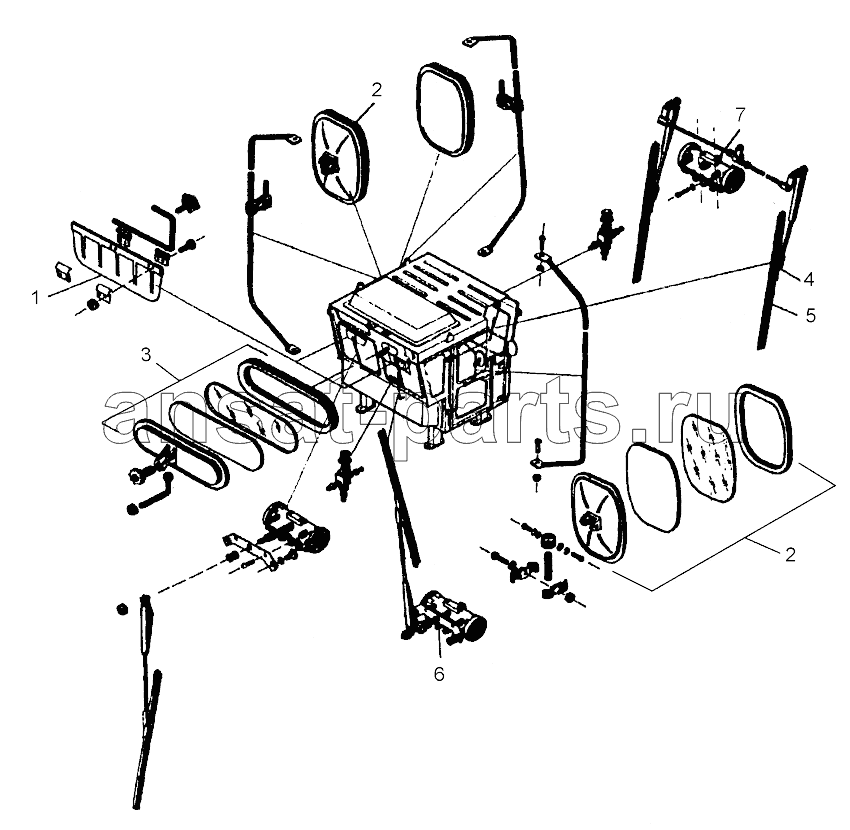 2
7
1
4
5
3
ansat-parts.ru
2
6