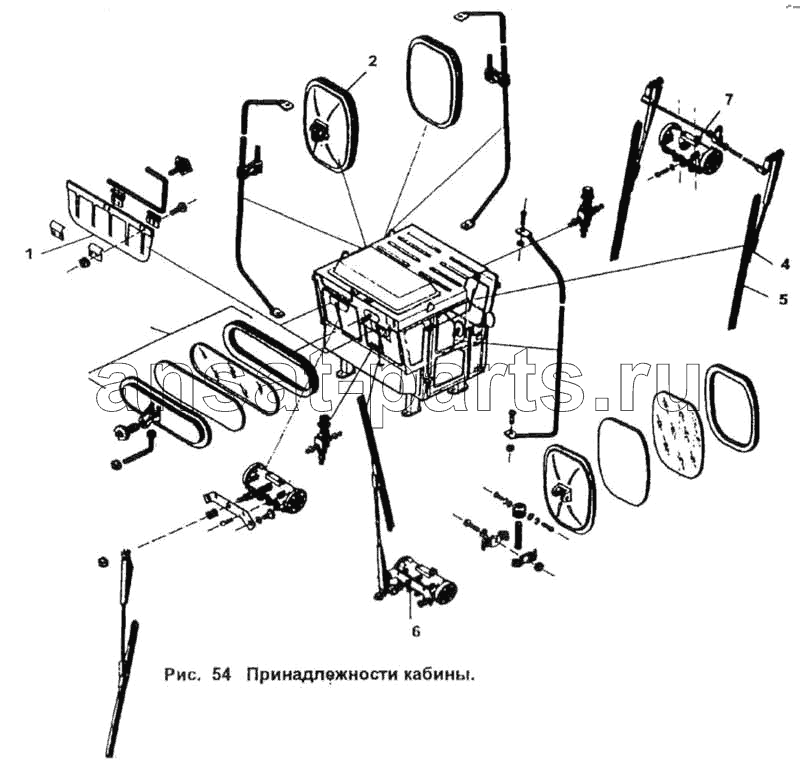 2
7
1
4
5
ansat-parts.ru
6
Рис. 54 Принадлежности кабины.