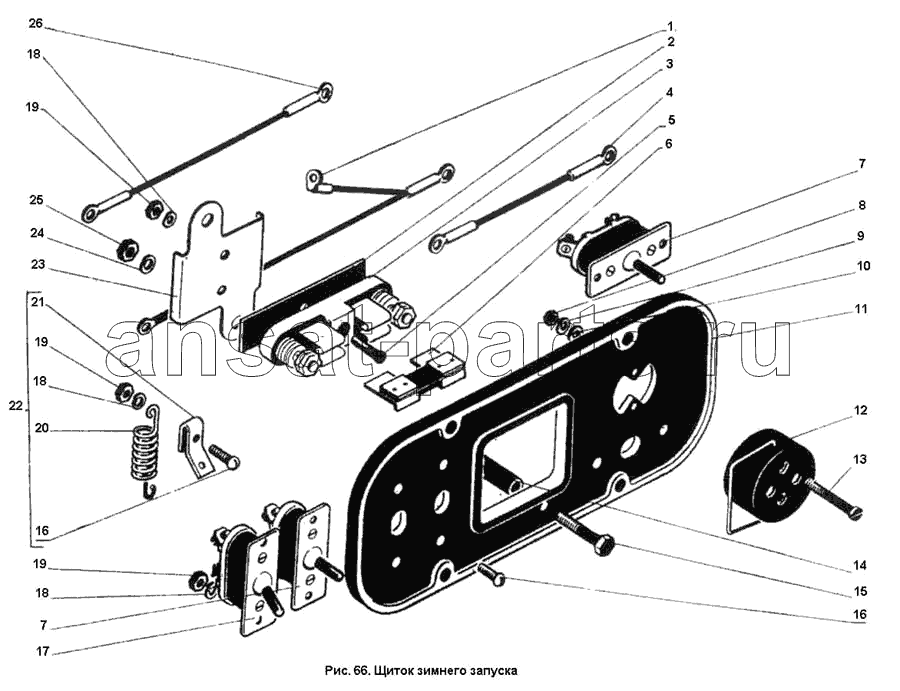 26
18
19
25
24
23
21
19
18
22
20
16
19
18
7
17
1
2
3
4
5
6
7
8
9
10
11
12
13
14
15
16
ansat-part.ru
Рис. 66. Щиток зимнего запуска