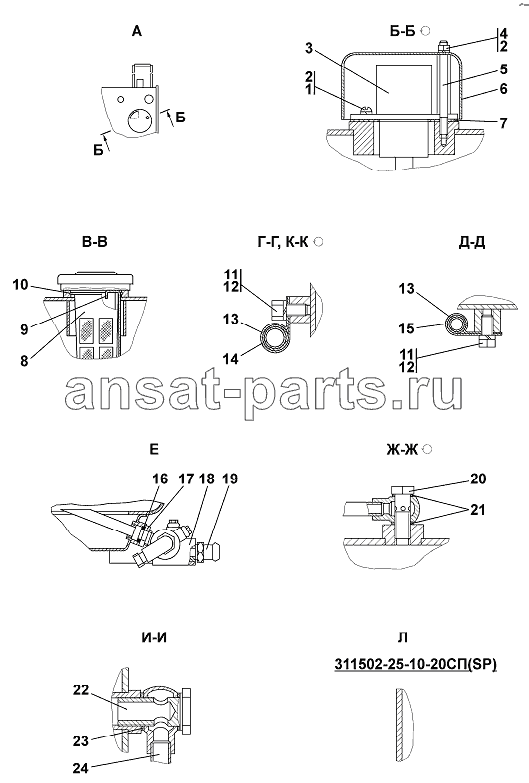 А

Б

Б

Б-Б

3

2
1

4
2

5

6

7

В-В

10

9

8

Г-Г, К-К

11
12

13

14

Д-Д

13

15

11
12

ansat-parts.ru

Е

16 17 18 19

Ж-Ж

20

21

И-И

22

23

24

Л

311502-25-10-20СП(SP)