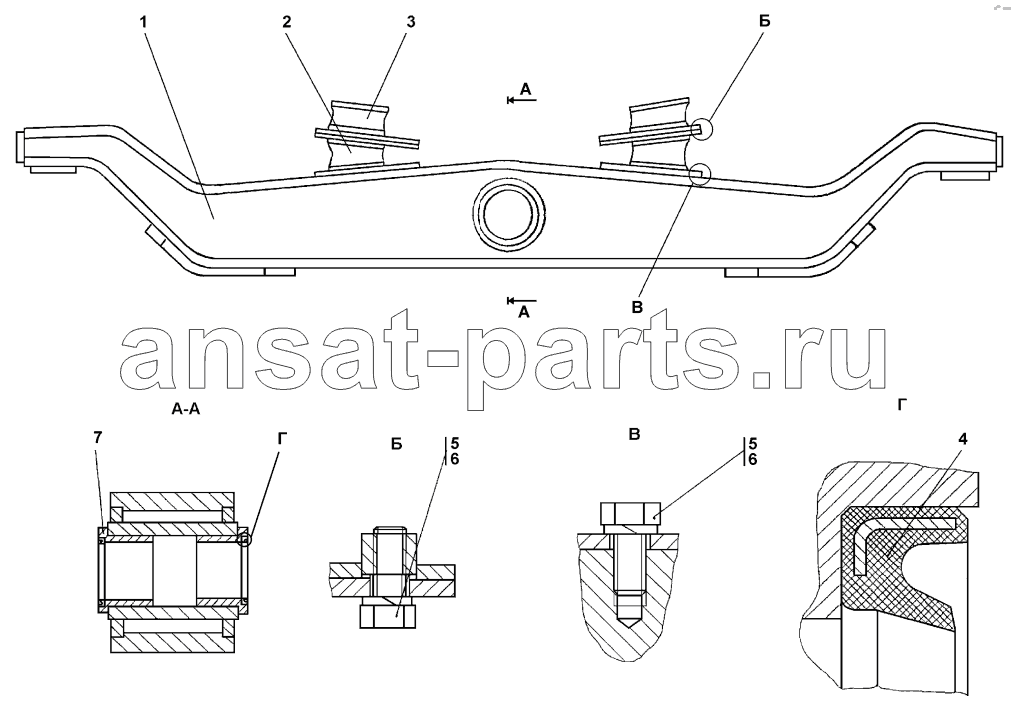 1
2
3
А
Б
В
А
ansat-parts.ru
А-А
7
Г
Б
5
6
В
5
6
Г
4