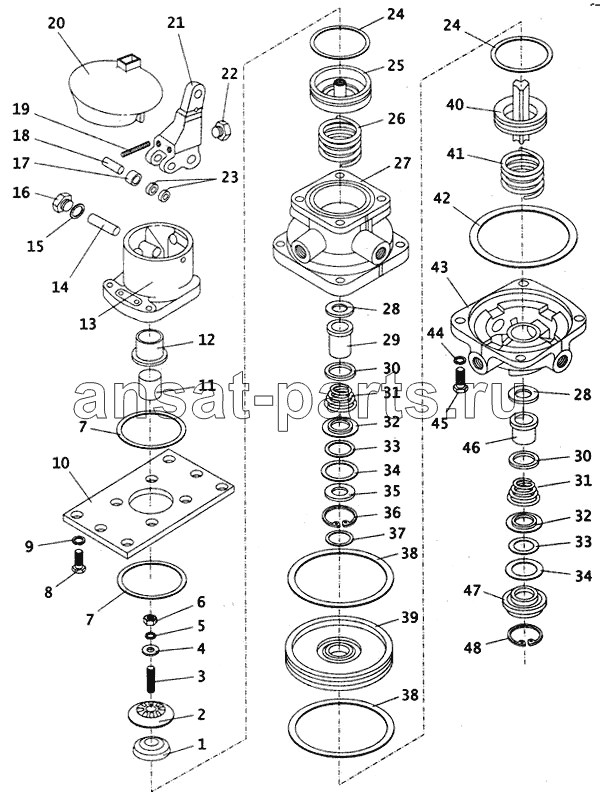 20
21
22
19
18
17
23
16
15
14
13
12
11
7
10
9
8
7
6
5
4
3
2
1
24
25
26
27
28
29
30
31
32
33
34
35
36
37
38
39
38
24
40
41
42
43
44
45
28
46
30
31
32
33
34
47
48
ansat-parts.ru