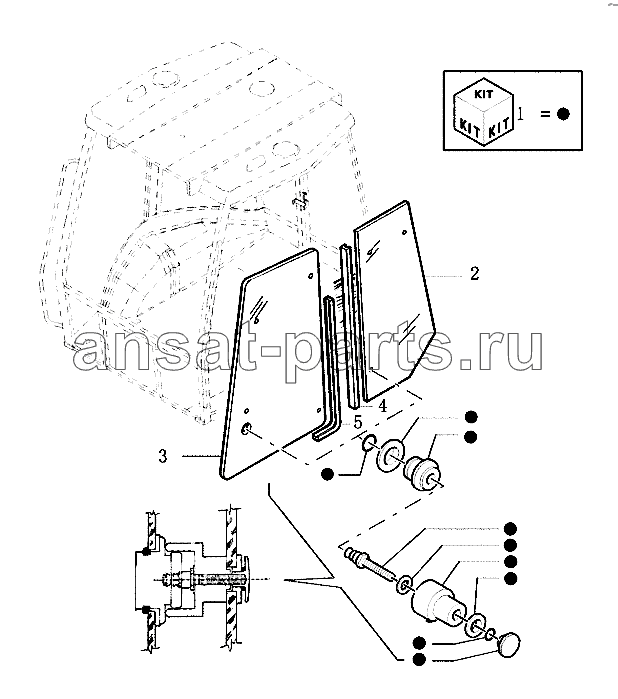 KIT
KIT KIT
1 = ●

2

ansat-parts.ru

4
5
3