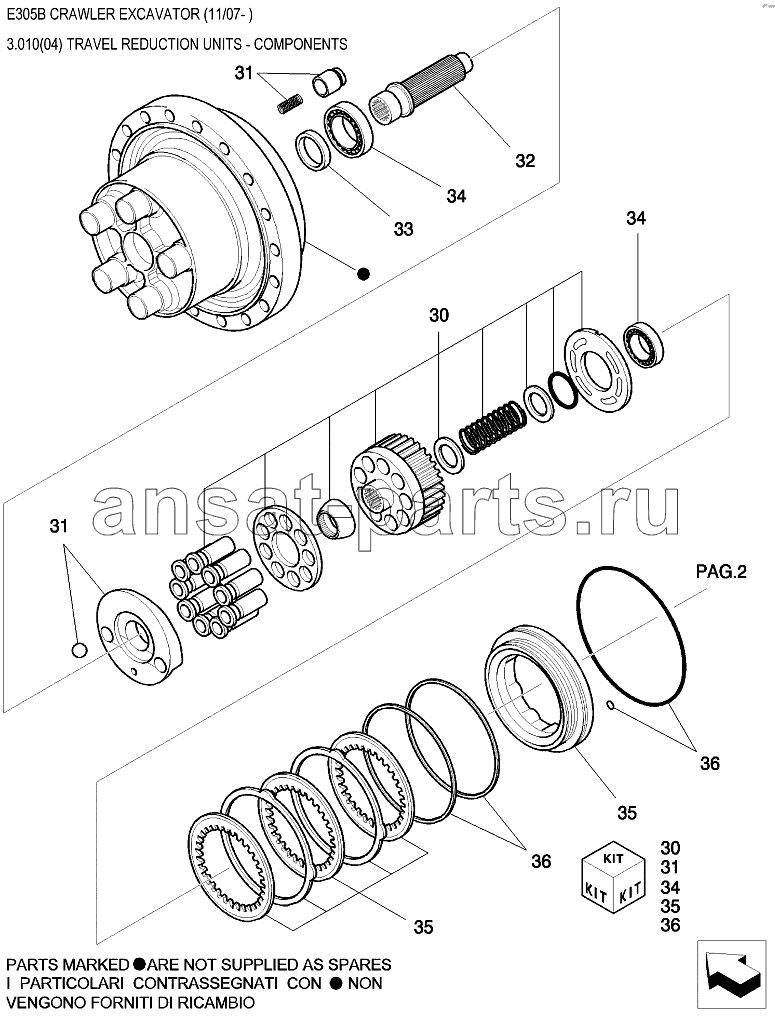 E305B CRAWLER EXCAVATOR (11/07- )

3.010(04) TRAVEL REDUCTION UNITS - COMPONENTS

31

32

34

33

34

30

ansat-parts.ru

31

PAG.2

36

35

36

35

KIT
KIT KIT

30
31
34
35
36

PARTS MARKED ● ARE NOT SUPPLIED AS SPARES
I PARTICOLARI CONTRASSEGNATI CON ● NON VENGONO FORNITI DI RICAMBIO