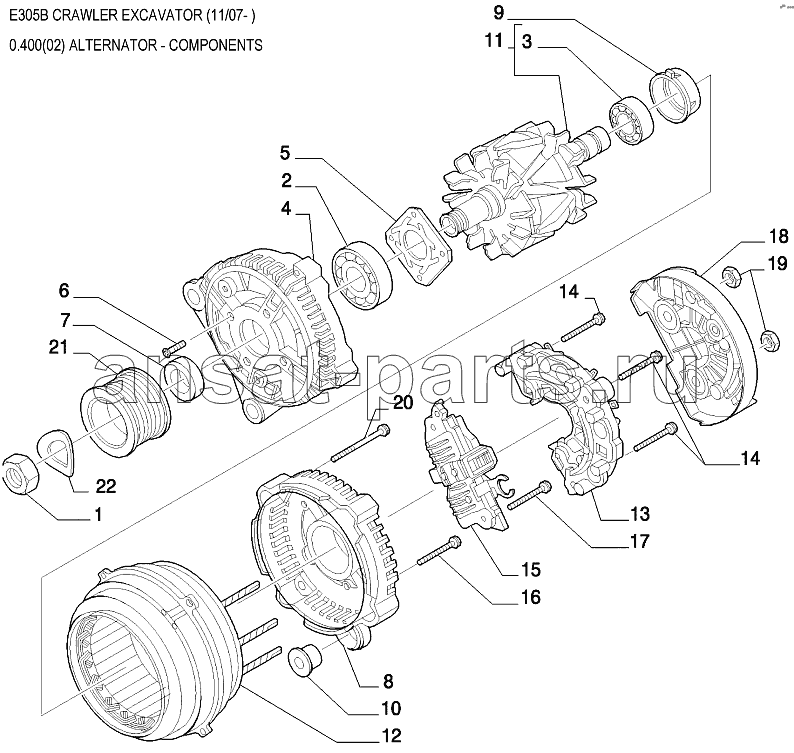 E305B CRAWLER EXCAVATOR (11/07- )

0.400(02) ALTERNATOR - COMPONENTS

9
11
3
5
2
4
18
19
14
6
7
21
ansat-parts.ru
20
14
22
1
13
17
15
16
8
10
12