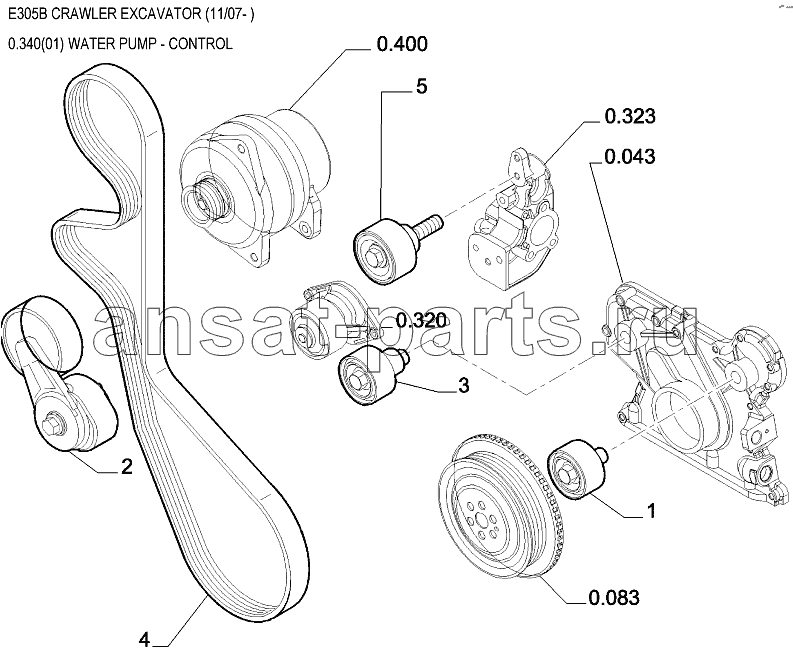 E305B CRAWLER EXCAVATOR (11/07- )

0.340(01) WATER PUMP - CONTROL

0.400

5

0.323

0.043

ansat-parts.ru

0.320

3

2

1

0.083

4