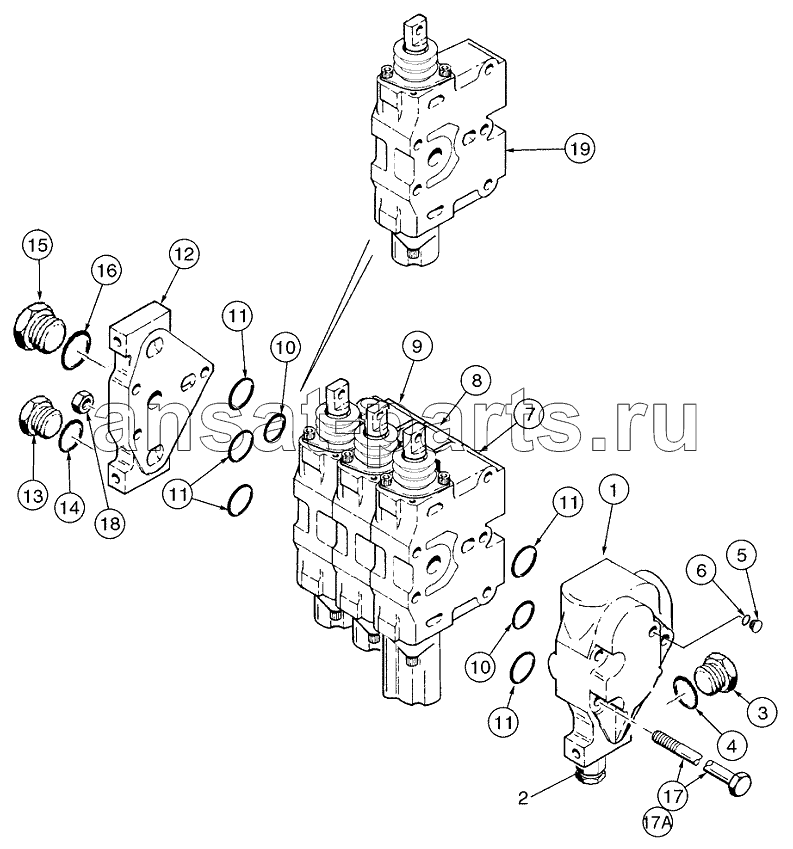 19

15
16
12
11
10
9
8
7

ansat-parts.ru

13
14
18
11

11
1
6
5

10
11
3
4
2
17
17A