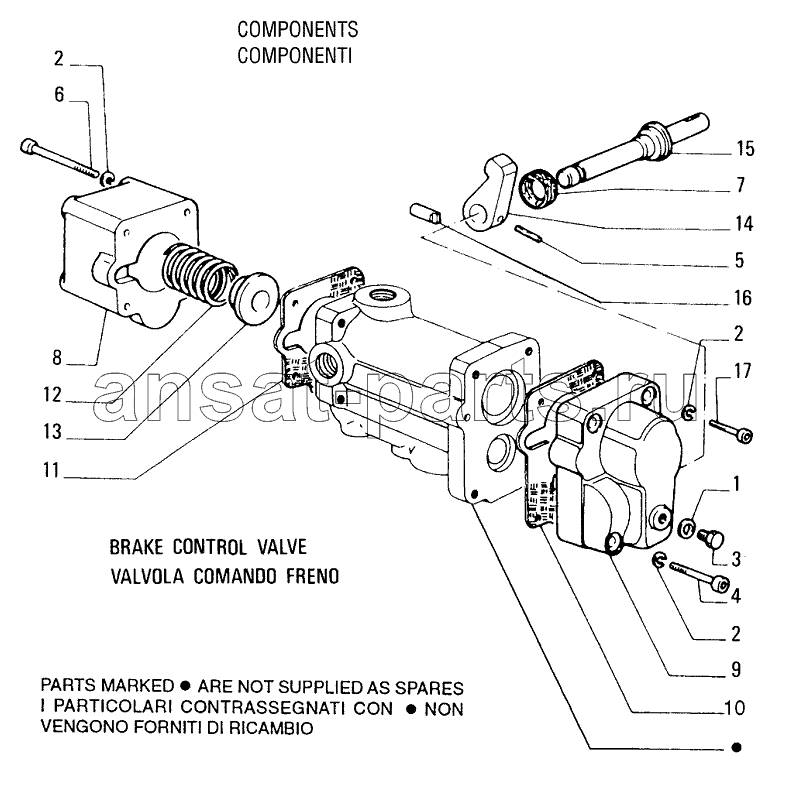 COMPONENTS
COMPONENTI

2
6
8
12
13
11

15
7
14
5
16
2
17
1
3
4
2
9
10
●

ansat-parts.ru

BRAKE CONTROL VALVE
VALVOLA COMANDO FRENO

PARTS MARKED ● ARE NOT SUPPLIED AS SPARES
I PARTICOLARI CONTRASSEGNATI CON ● NON VENGONO FORNITI DI RICAMBIO