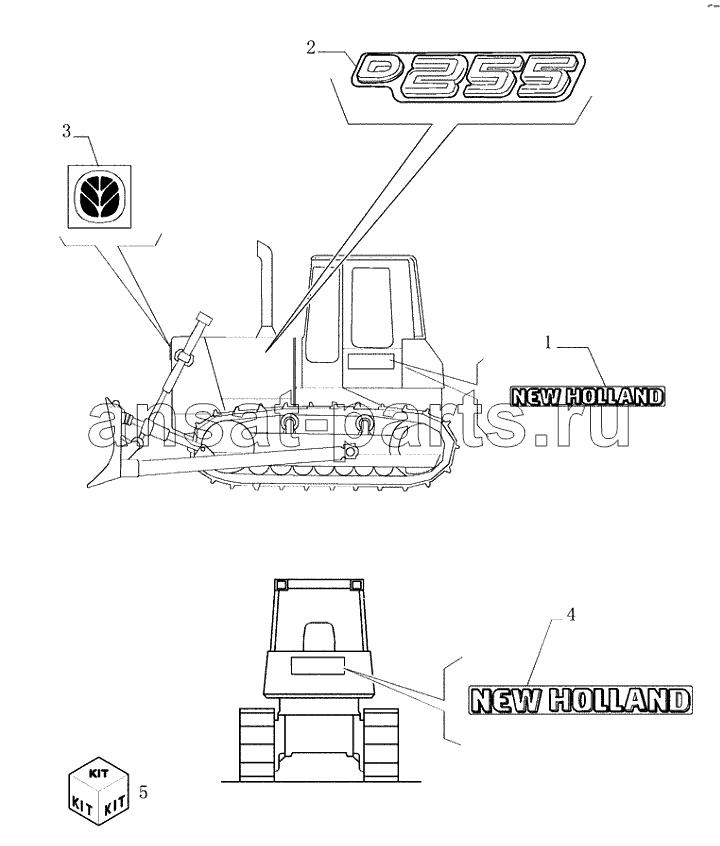 2

D255

3

1

NEW HOLLAND

ansat-parts.ru

4

NEW HOLLAND

KIT
KIT KIT

5