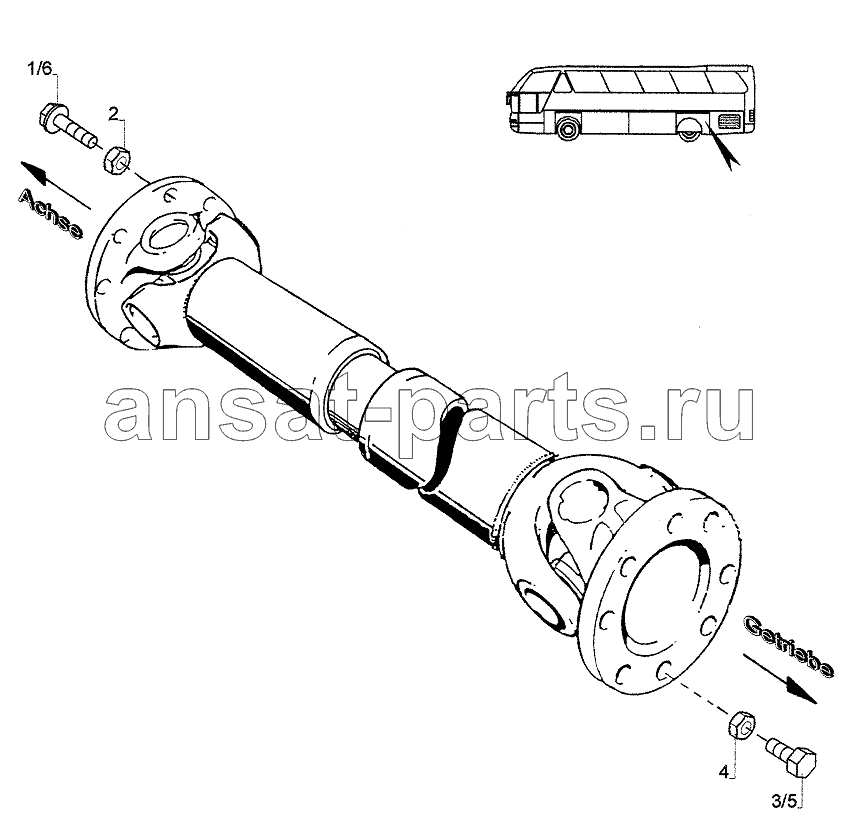 1/6
2
Achse
ansat-parts.ru
Getriebe
4
3/5