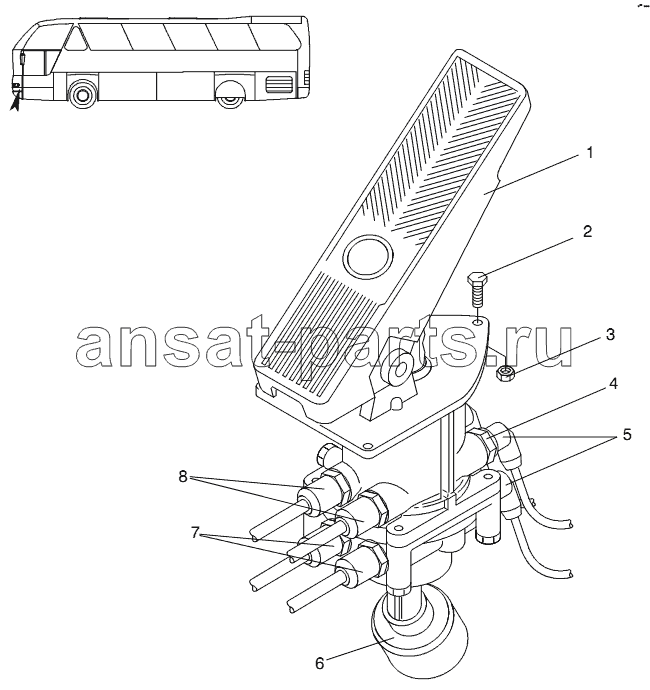 1
2
ansat-parts.ru
3
4
5
8
7
6