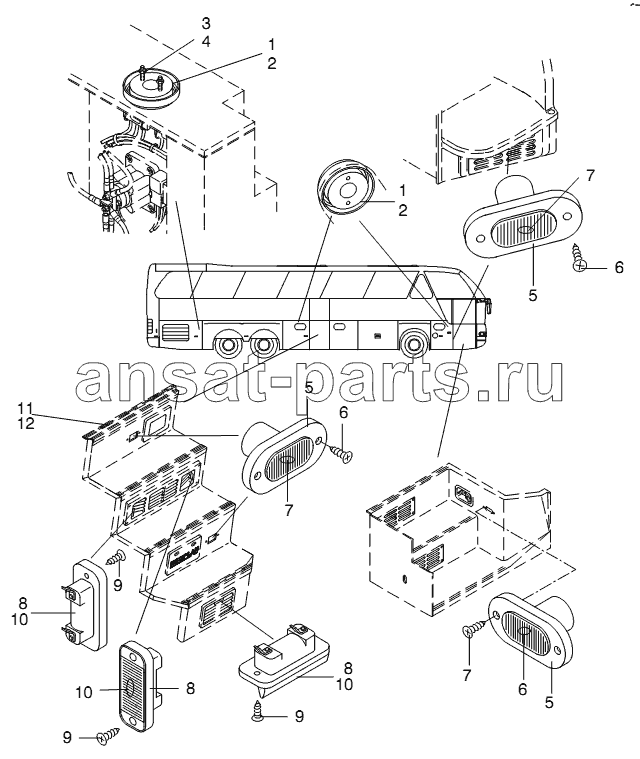 3
4
1
2
1
2
7
6
5
ansat-parts.ru
11
12
5
6
7
9
8
10
10
8
9
8
10
9
7
6
5