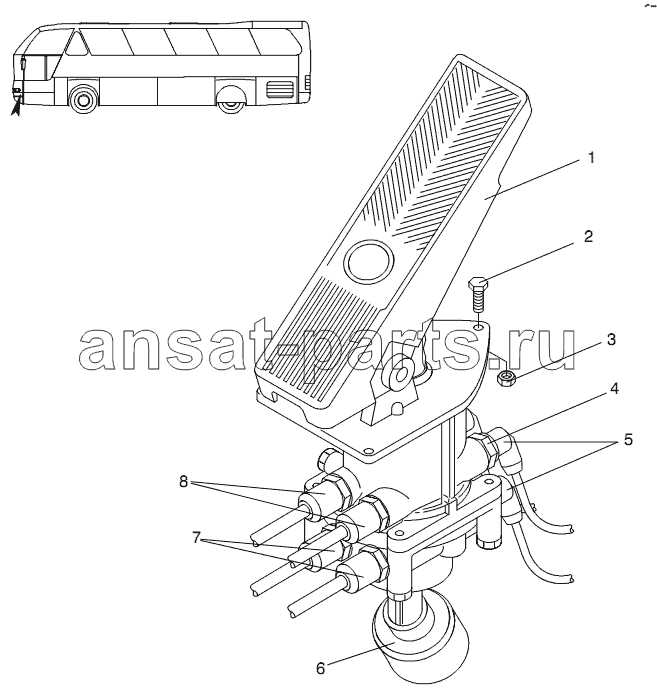 1
2
ansat-parts.ru
3
4
5
8
7
6