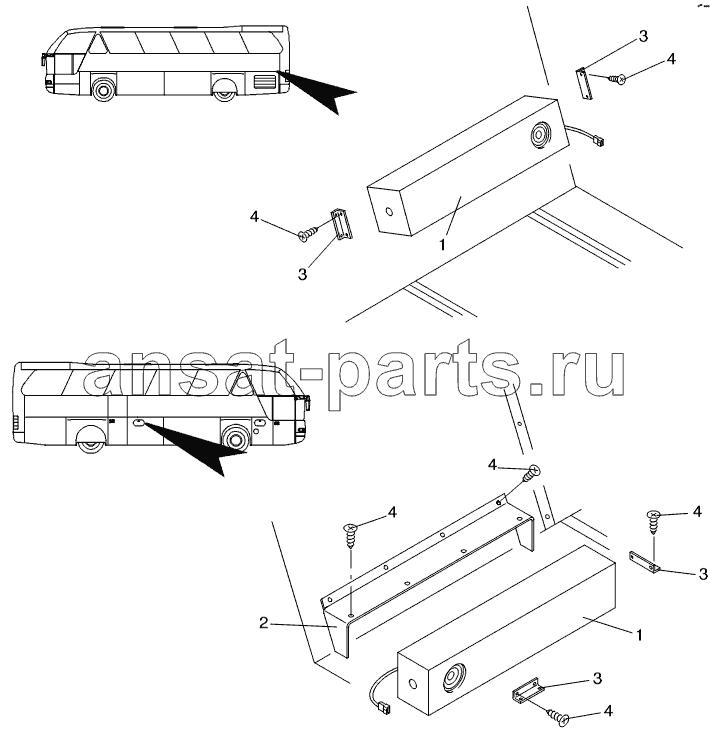 3
4
4
1
3
ansat-parts.ru
4
4
4
3
2
1
3
4