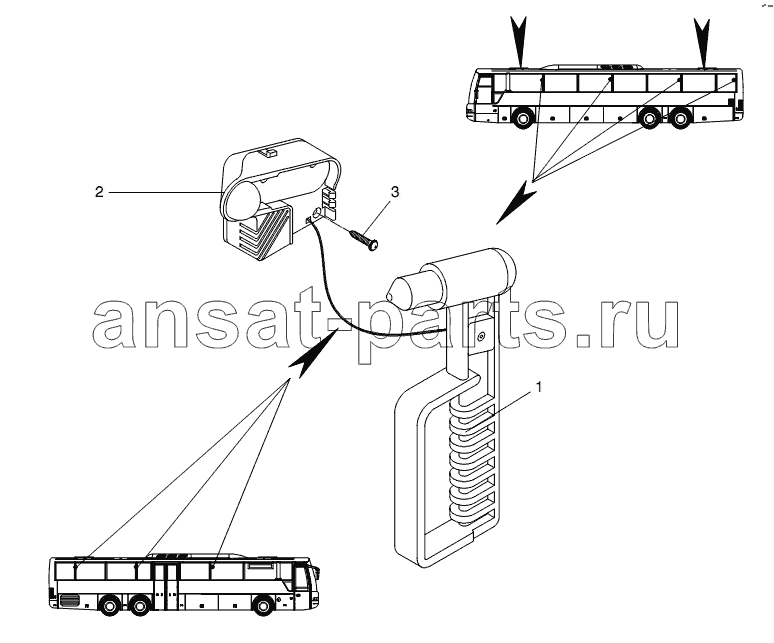 2
3
ansat-parts.ru
1