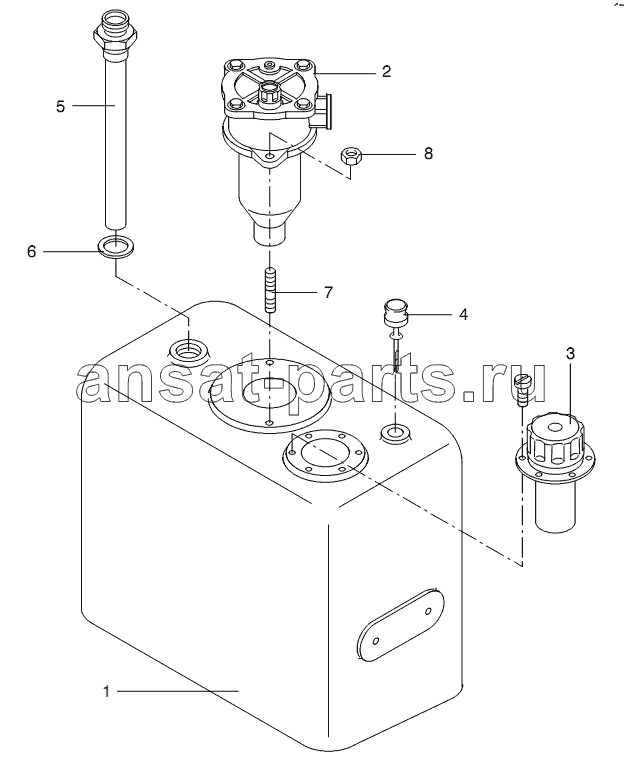 5
2
8
6
7
4
3
ansat-parts.ru
1