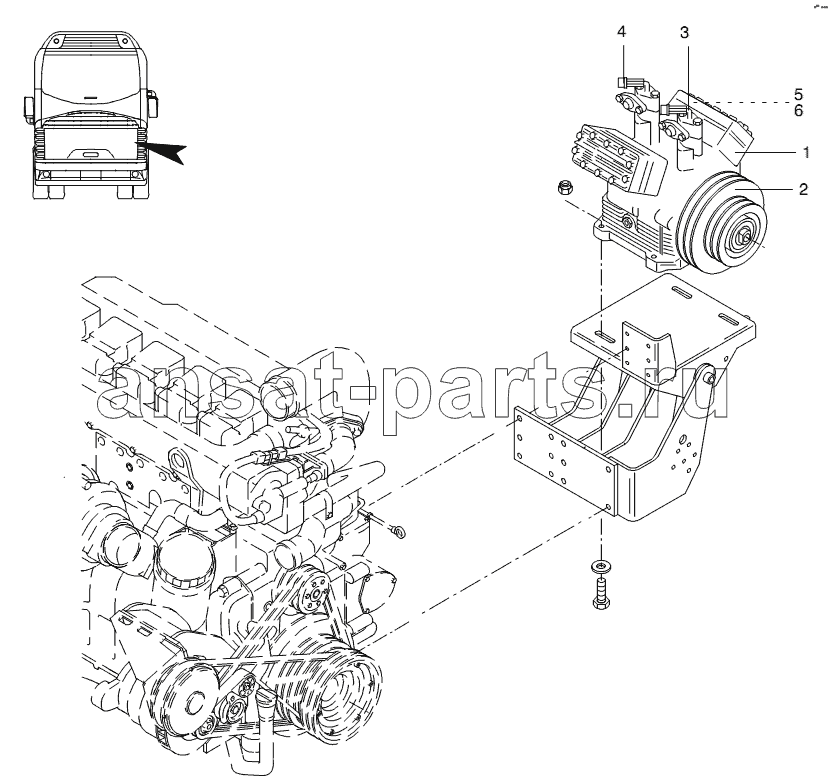 4
3
5
6
1
2
ansat-parts.ru