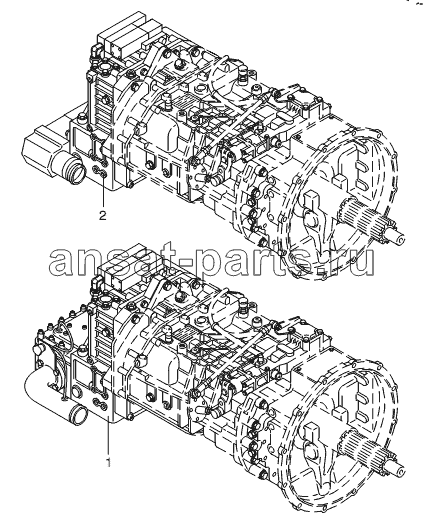 2

ansat-parts.ru

1