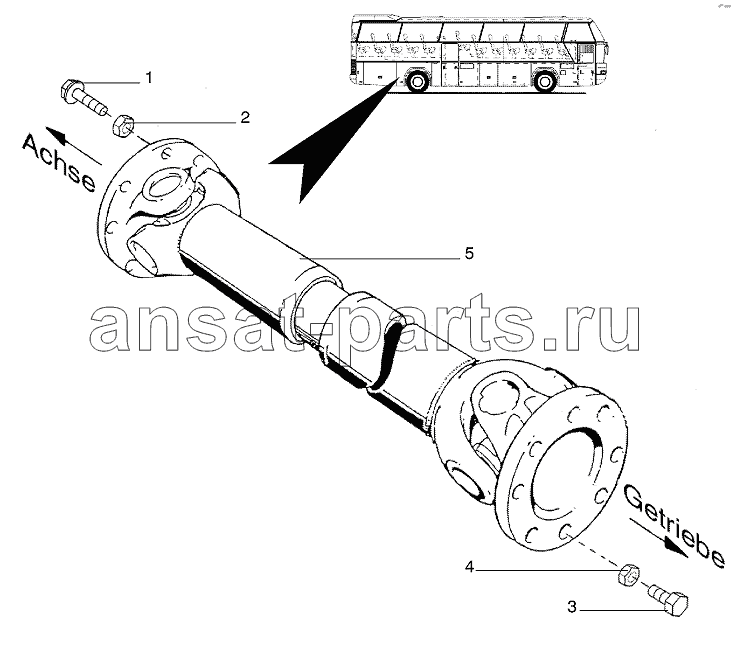 1
2
Achse
5
ansat-parts.ru
Getriebe
4
3