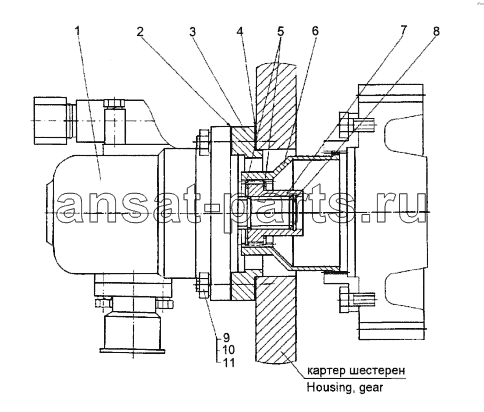 1
2
3
4
5
6
7
8
ansat-parts.ru
9
10
11
картер шестерен
Housing, gear